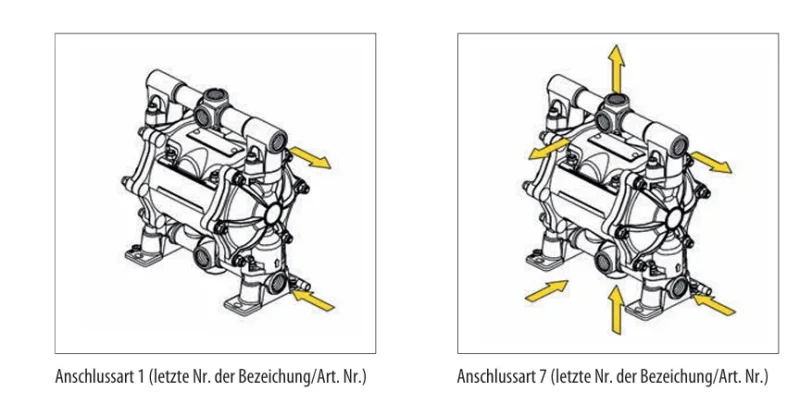 Anschlussart 1 (letzte Nr. der Bezeichung/Art. Nr.)

Anschlussart 7 (letzte Nr. der Bezeichung/Art. Nr.)